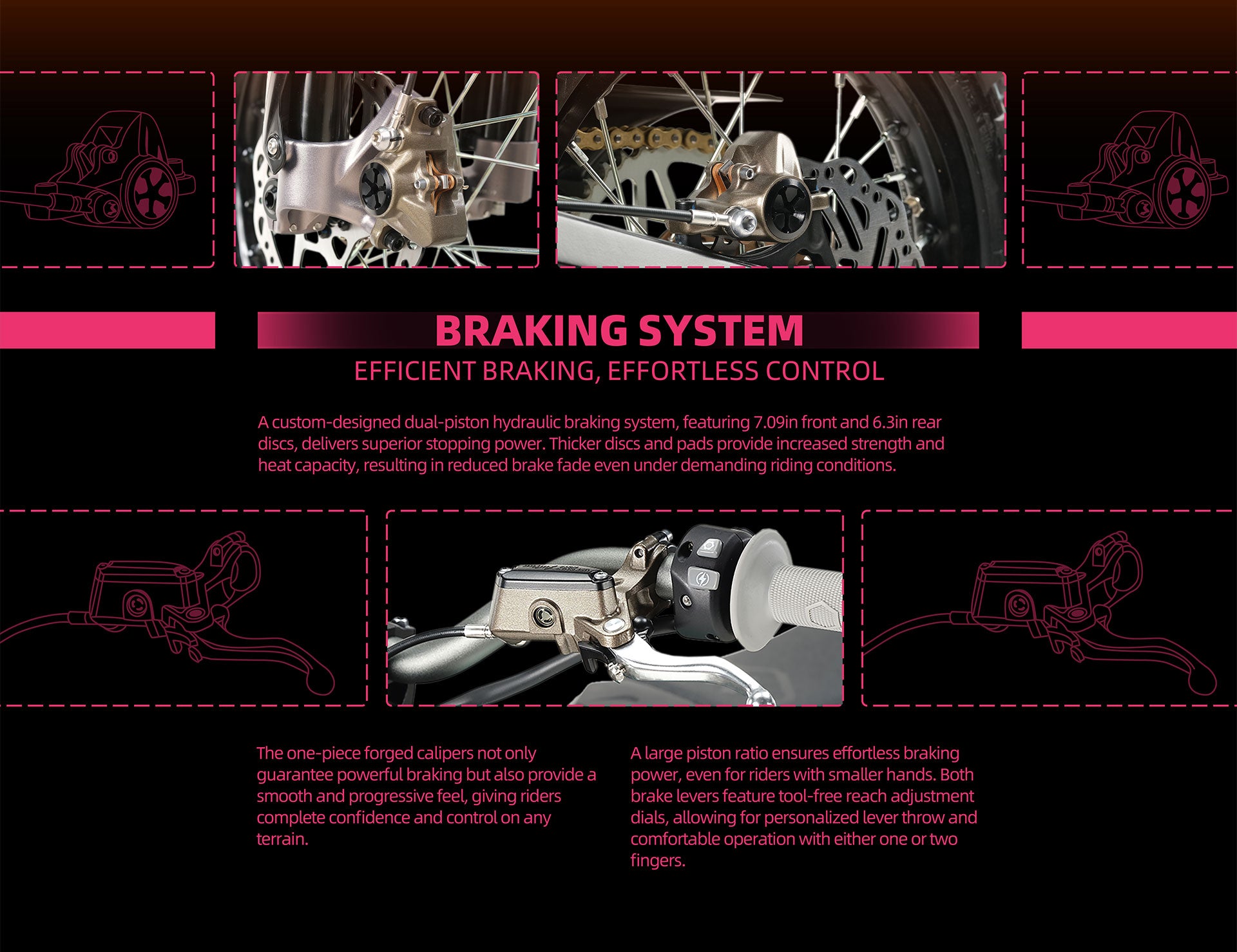 BRAKING SYSTEM

EFFICIENT BRAKING, EFFORTLESS CONTROL

A custom-designed dual-piston hydraulic braking system, featuring 7.09in front and 6.3in rear discs, delivers superior stopping power. Thicker discs and pads provide increased strength and heat capacity, resulting in reduced brake fade even under demanding riding conditions.

The one-piece forged calipers not only guarantee powerful braking but also provide a smooth and progressive feel, giving riders complete confidence and control on any terrain.

A large piston ratio ensures effortless braking power, even for riders with smaller hands. Both brake levers feature tool-free reach adjustment dials, allowing for personalized lever throw and comfortable operation with either one or two fingers.